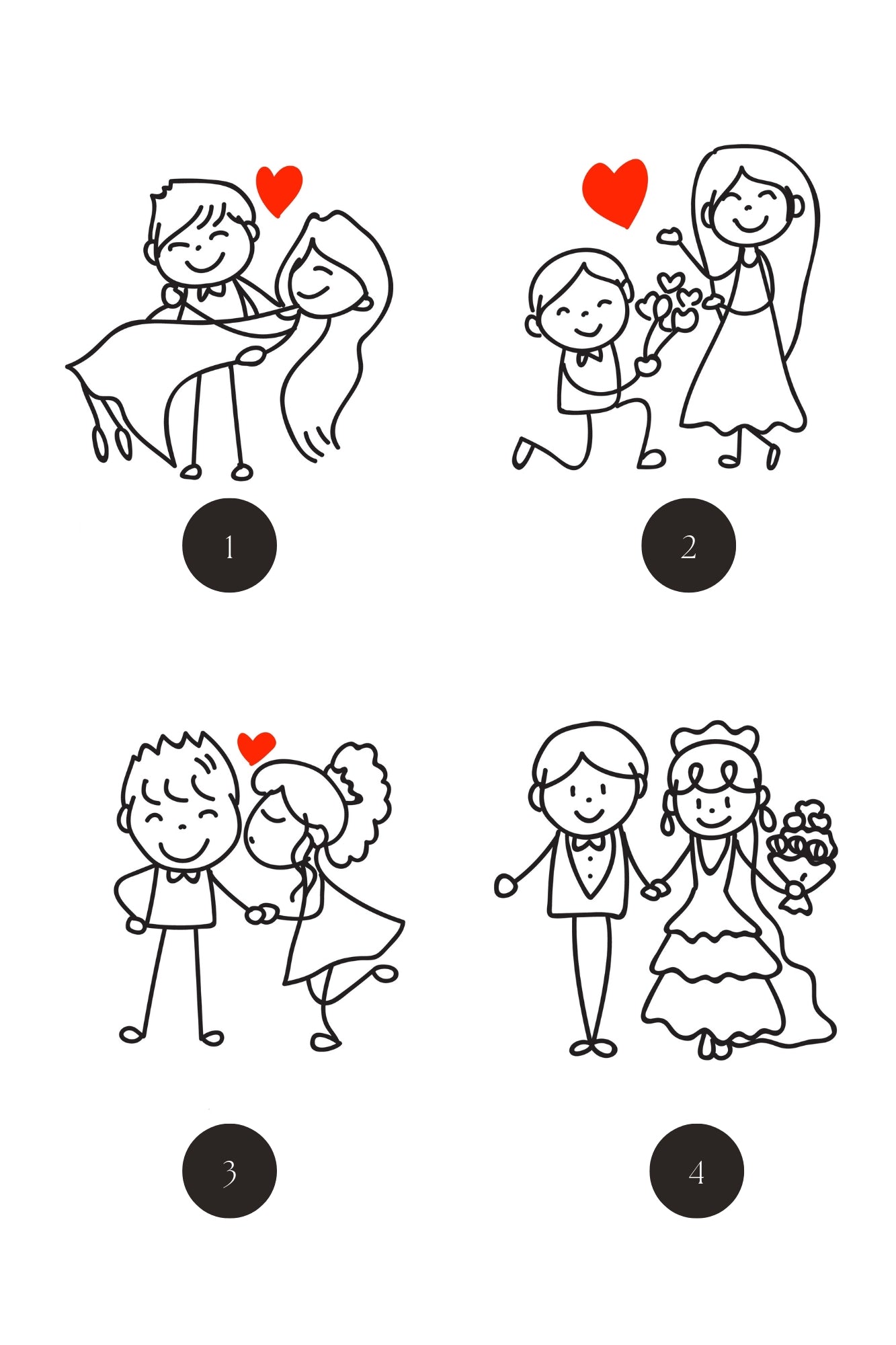 1

2

3

4